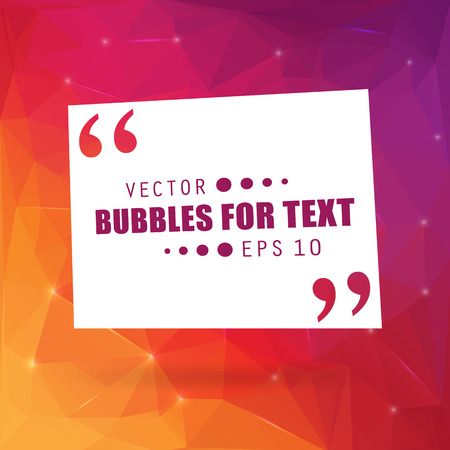 “

VECTOR
BUBBLES FOR TEXT
EPS 10

”