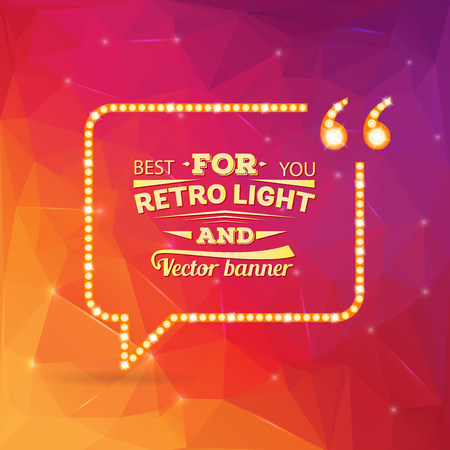 “

BEST FOR YOU
RETRO LIGHT
AND
Vector banner