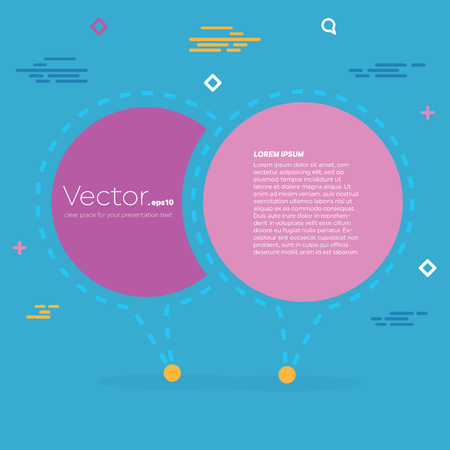 Vector.eps10

clear place for your presentation text

LOREM IPSUM

Lorem ipsum dolor sit amet, consectetur adipisicing elit, sed do eiusmod tempor incididunt ut labore et dolore magna aliqua. Ut enim ad minim veniam, quis nostrud exercitation ullamco laboris nisi ut aliquip ex ea commodo consequat. Duis aute irure dolor in reprehenderit in voluptate velit esse cillum dolore eu fugiat nulla pariatur. Excepteur sint occaecat cupidatat non proident, sunt in culpa qui officia deserunt mollit anim id est laborum.