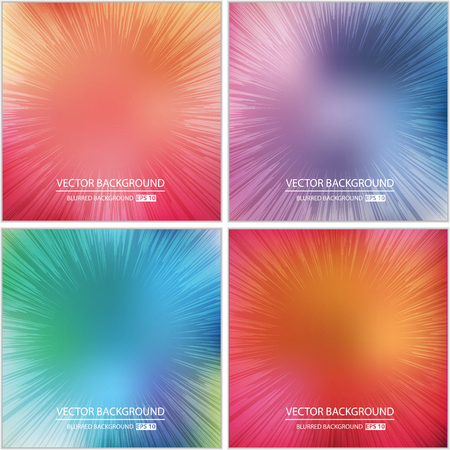 VECTOR BACKGROUND
BLURRED BACKGROUND EPS 10

VECTOR BACKGROUND
BLURRED BACKGROUND EPS 10

VECTOR BACKGROUND
BLURRED BACKGROUND EPS 10

VECTOR BACKGROUND
BLURRED BACKGROUND EPS 10