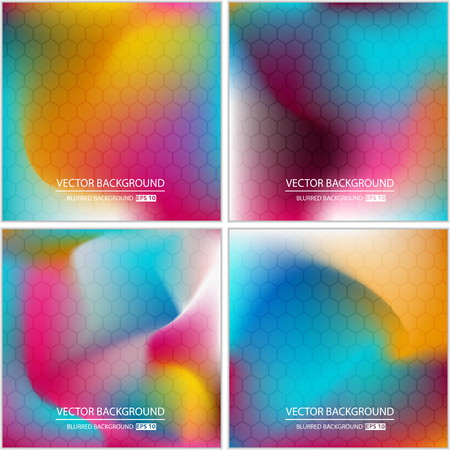 VECTOR BACKGROUND
BLURRED BACKGROUND EPS 10

VECTOR BACKGROUND
BLURRED BACKGROUND EPS 10

VECTOR BACKGROUND
BLURRED BACKGROUND EPS 10

VECTOR BACKGROUND
BLURRED BACKGROUND EPS 10