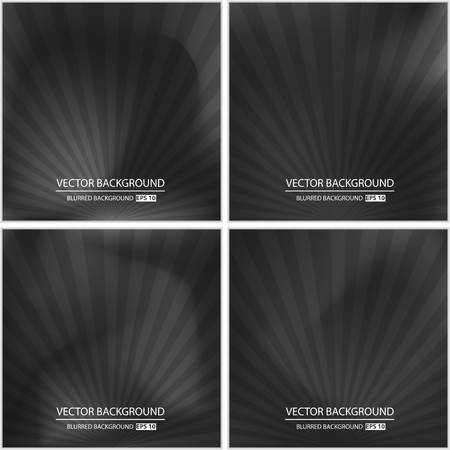 VECTOR BACKGROUND
BLURRED BACKGROUND EPS 10

VECTOR BACKGROUND
BLURRED BACKGROUND EPS 10

VECTOR BACKGROUND
BLURRED BACKGROUND EPS 10

VECTOR BACKGROUND
BLURRED BACKGROUND EPS 10