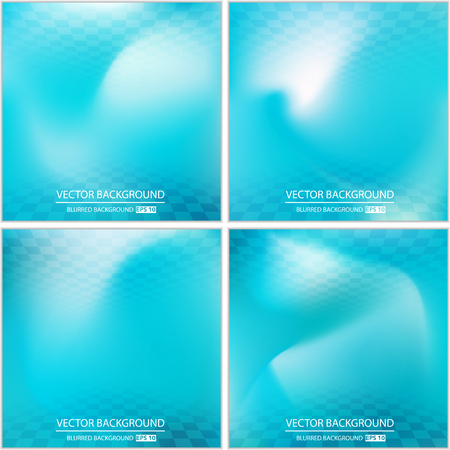 VECTOR BACKGROUND
BLURRED BACKGROUND EPS 10

VECTOR BACKGROUND
BLURRED BACKGROUND EPS 10

VECTOR BACKGROUND
BLURRED BACKGROUND EPS 10

VECTOR BACKGROUND
BLURRED BACKGROUND EPS 10