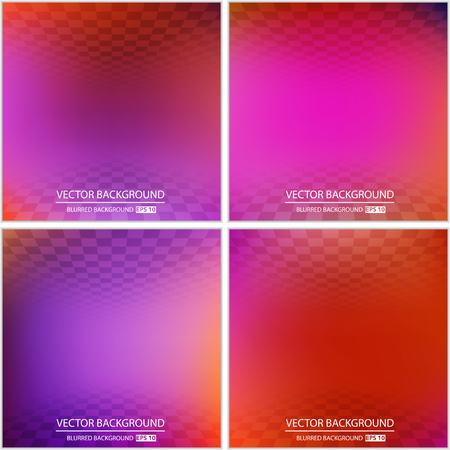 VECTOR BACKGROUND
BLURRED BACKGROUND EPS 10

VECTOR BACKGROUND
BLURRED BACKGROUND EPS 10

VECTOR BACKGROUND
BLURRED BACKGROUND EPS 10

VECTOR BACKGROUND
BLURRED BACKGROUND EPS 10