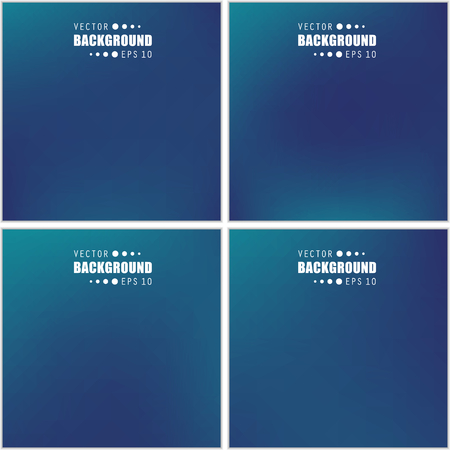 VECTOR
BACKGROUND
EPS 10

VECTOR
BACKGROUND
EPS 10

VECTOR
BACKGROUND
EPS 10

VECTOR
BACKGROUND
EPS 10