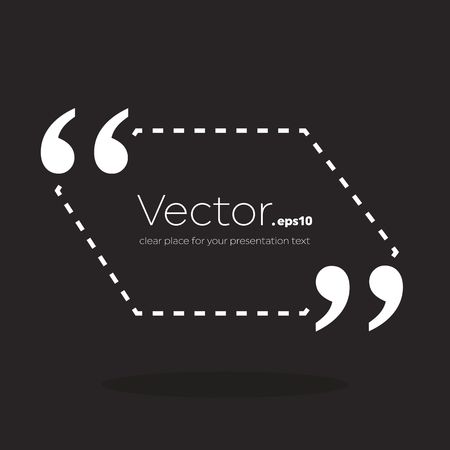 “

Vector.eps10

clear place for your presentation text

”