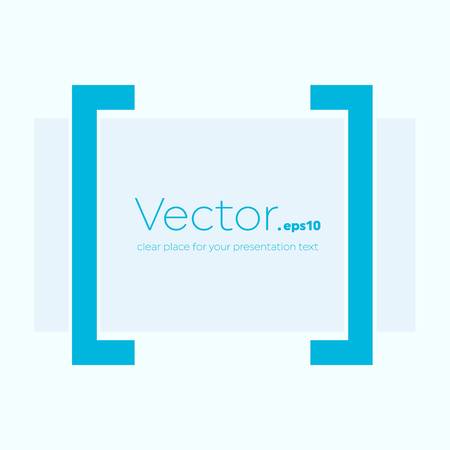 Vector.eps10
clear place for your presentation text