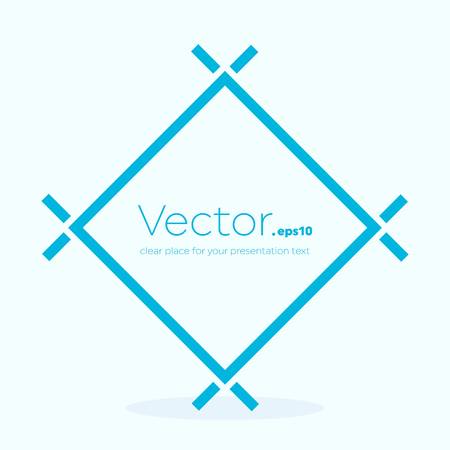 Vector.eps10
clear place for your presentation text