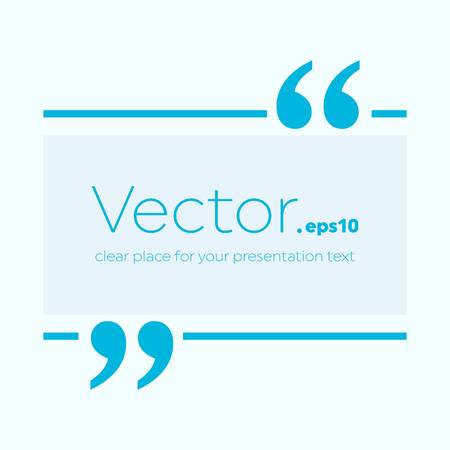 “
Vector.eps10
clear place for your presentation text
”