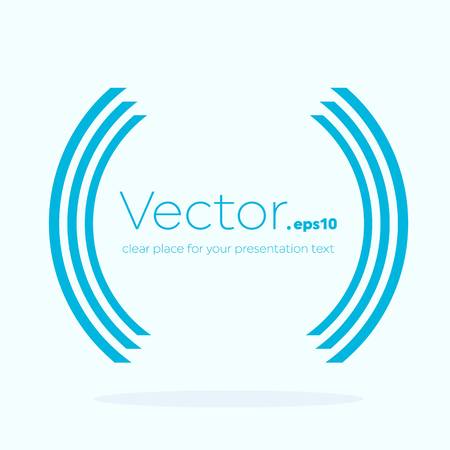 Vector.eps10
clear place for your presentation text