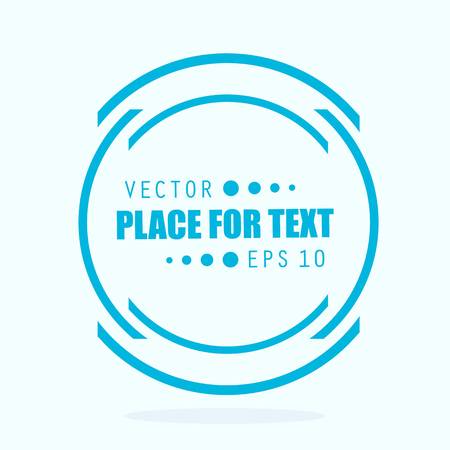 VECTOR
PLACE FOR TEXT
EPS 10