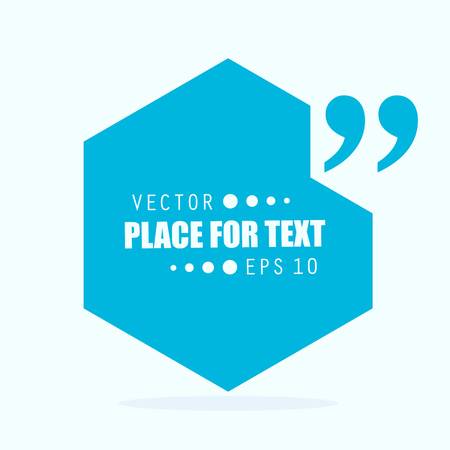 ”

VECTOR

PLACE FOR TEXT

EPS 10