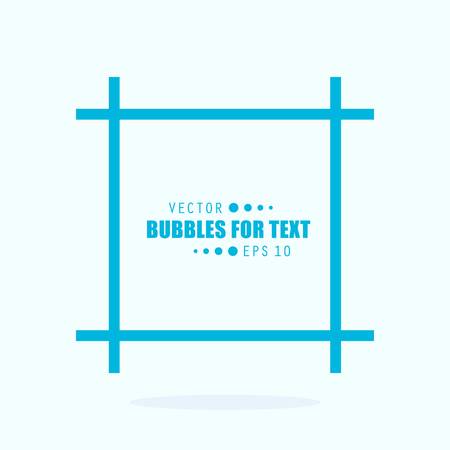 VECTOR
BUBBLES FOR TEXT
EPS 10