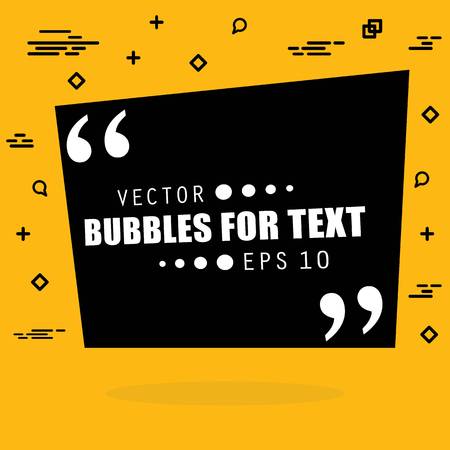 “
VECTOR
BUBBLES FOR TEXT
EPS 10
”