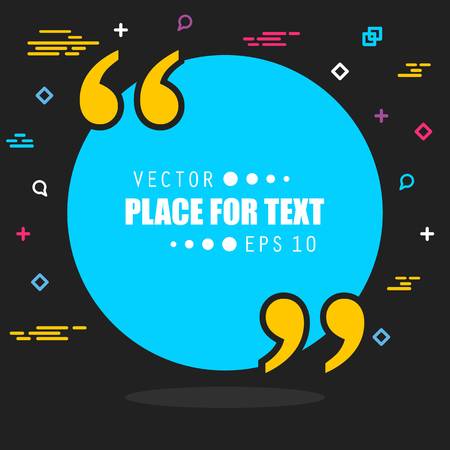 VECTOR
PLACE FOR TEXT
EPS 10