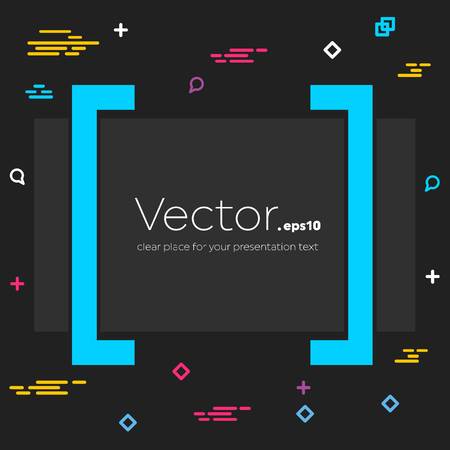 Vector.eps10
clear place for your presentation text