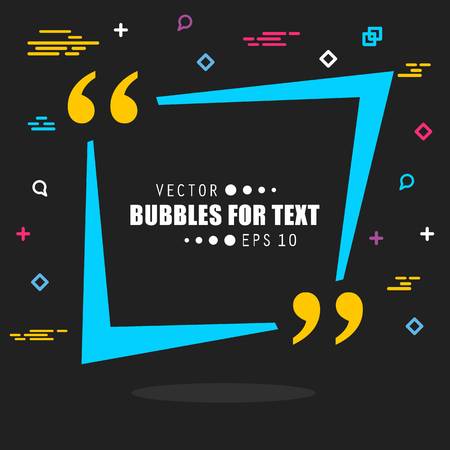 VECTOR
BUBBLES FOR TEXT
EPS 10