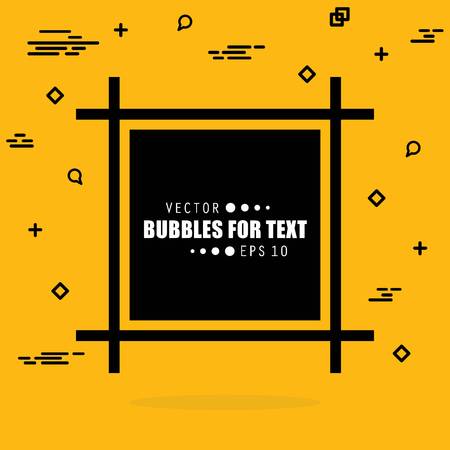 VECTOR
BUBBLES FOR TEXT
EPS 10