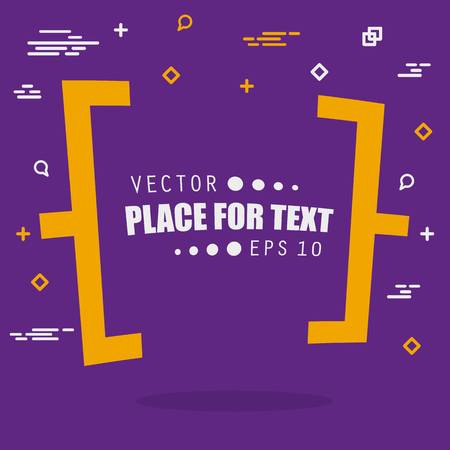 VECTOR
PLACE FOR TEXT
EPS 10