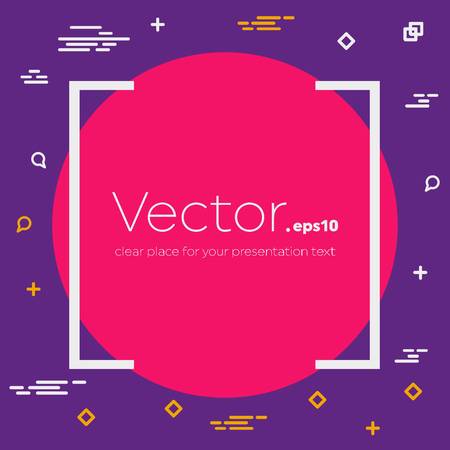 Vector.eps10
clear place for your presentation text