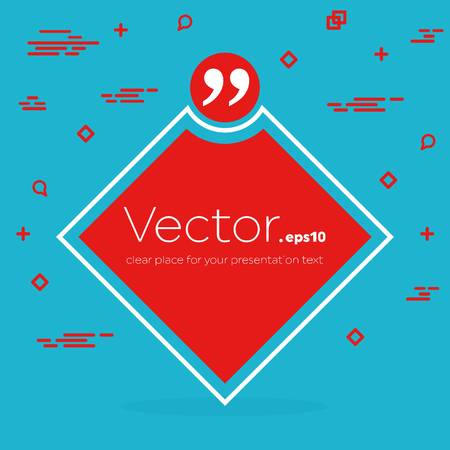 ”

Vector.eps10
clear place for your presentation text