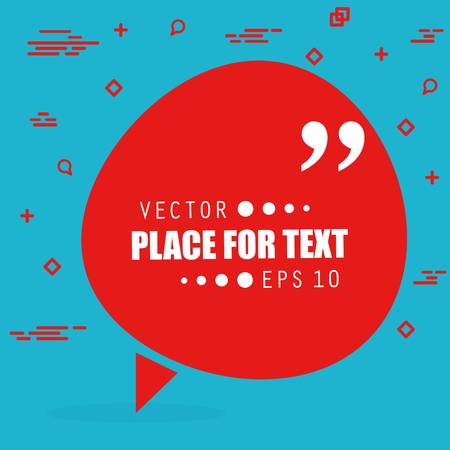 ”

VECTOR

PLACE FOR TEXT

EPS 10