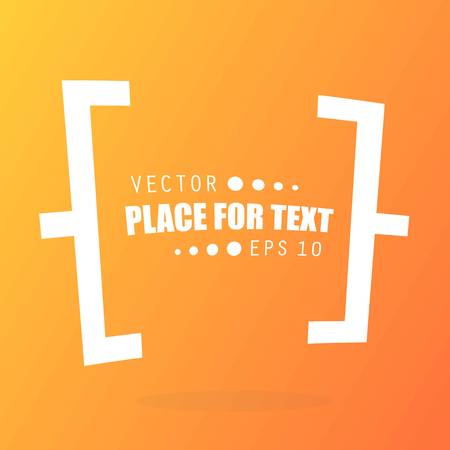 VECTOR
PLACE FOR TEXT
EPS 10