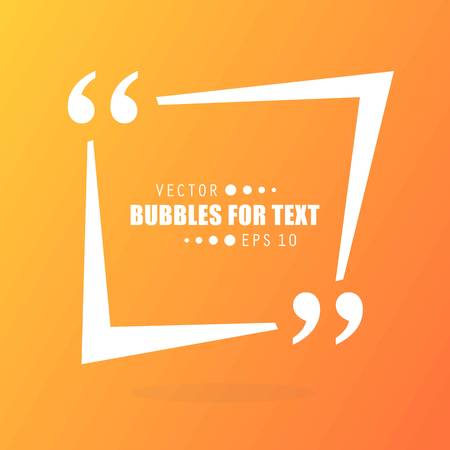 “

VECTOR

BUBBLES FOR TEXT

EPS 10

”