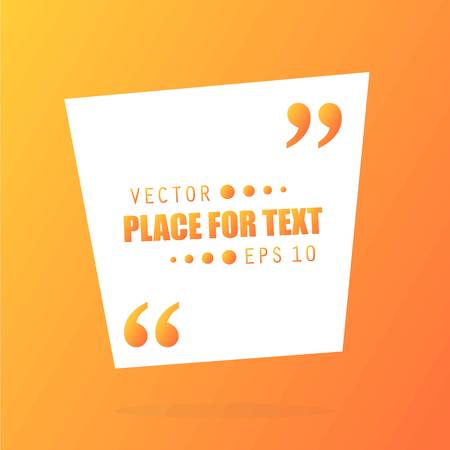 ”

VECTOR
PLACE FOR TEXT
EPS 10

“