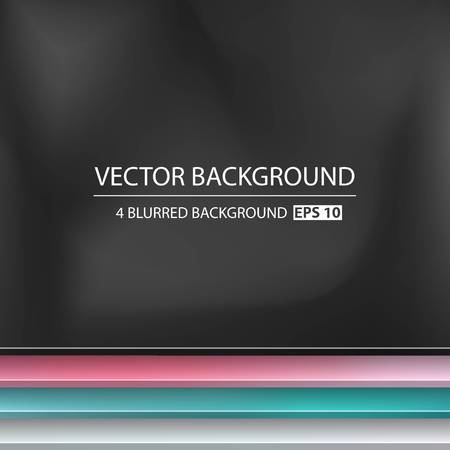 VECTOR BACKGROUND

4 BLURRED BACKGROUND EPS 10