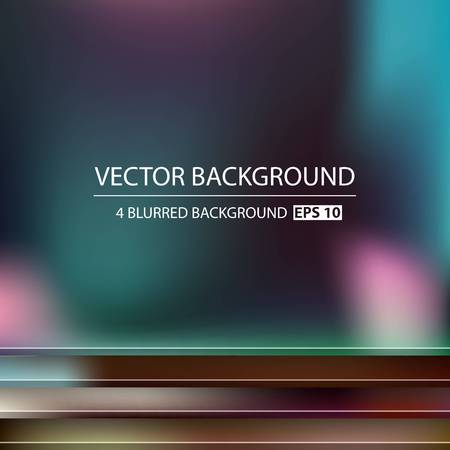 VECTOR BACKGROUND

4 BLURRED BACKGROUND EPS 10