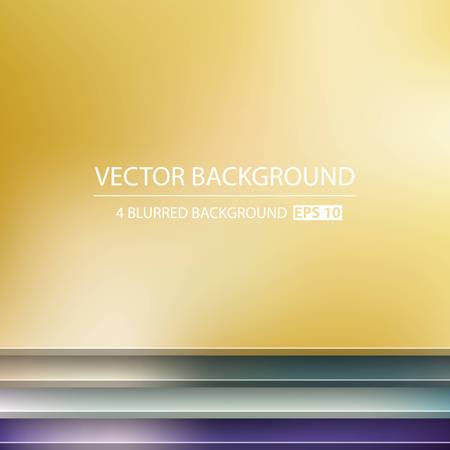 VECTOR BACKGROUND

4 BLURRED BACKGROUND EPS 10