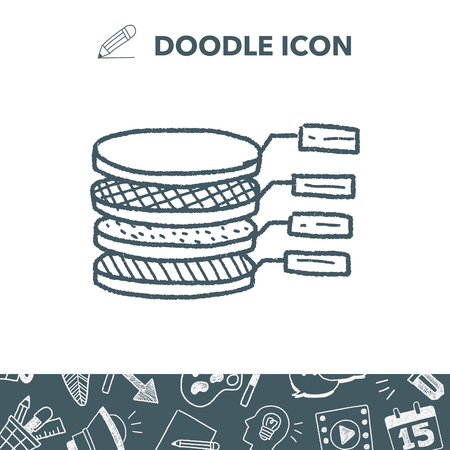 DOODLE ICON

15