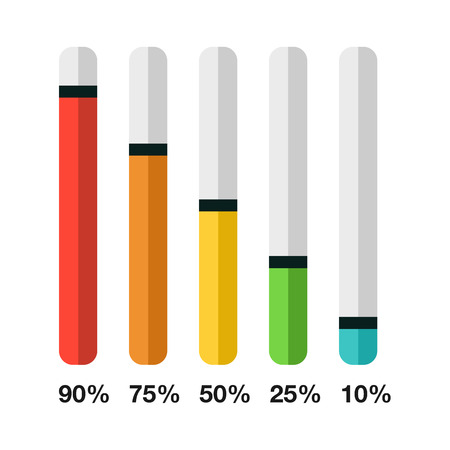 90% 75% 50% 25% 10%