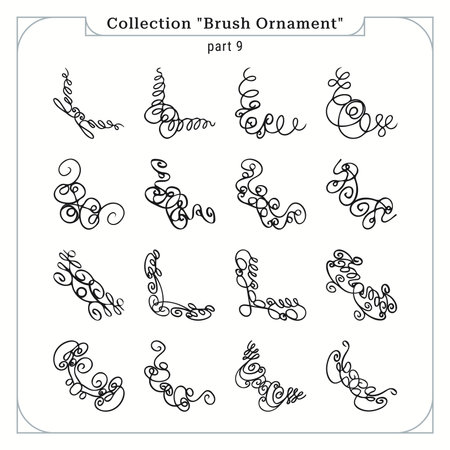 Collection "Brush Ornament"

part 9