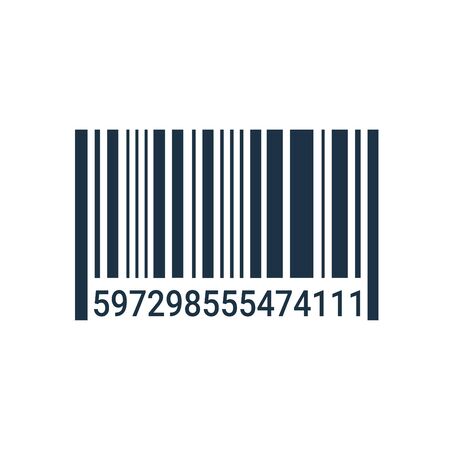 597298555474111