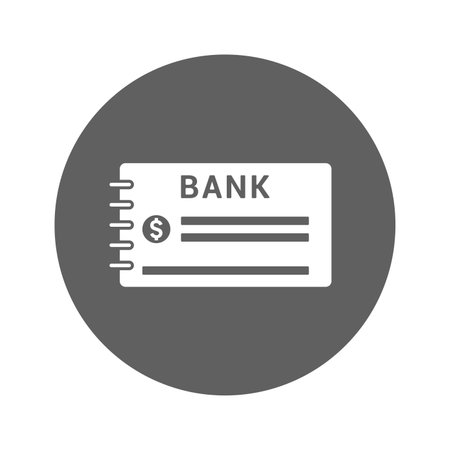 BANK
$