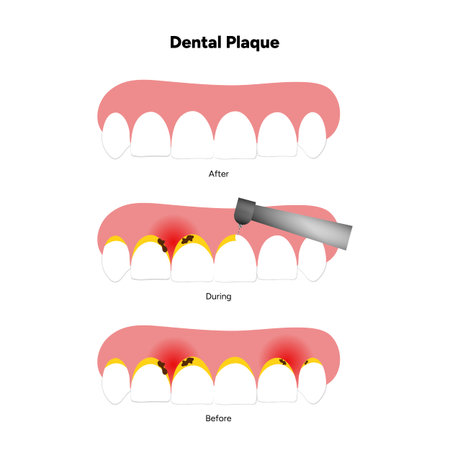 Dental Plaque

After

During

Before