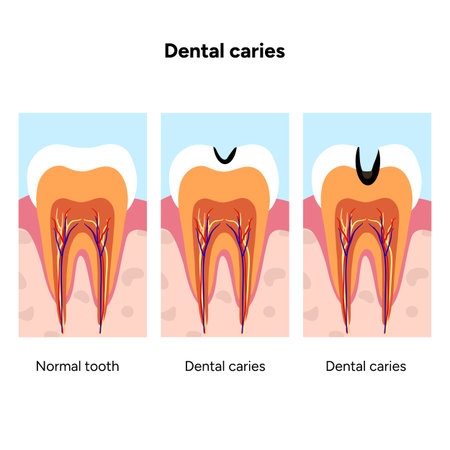 Dental caries

Normal tooth

Dental caries

Dental caries