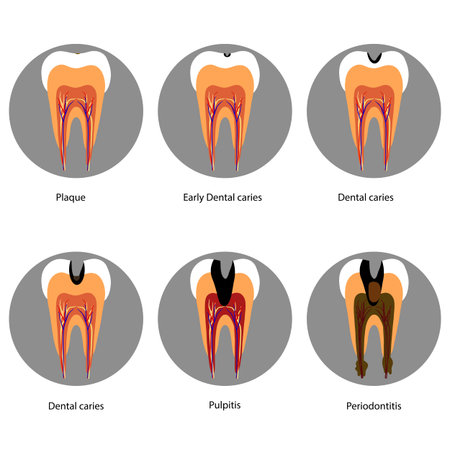 Plaque

Early Dental caries

Dental caries

Dental caries

Pulpitis

Periodontitis