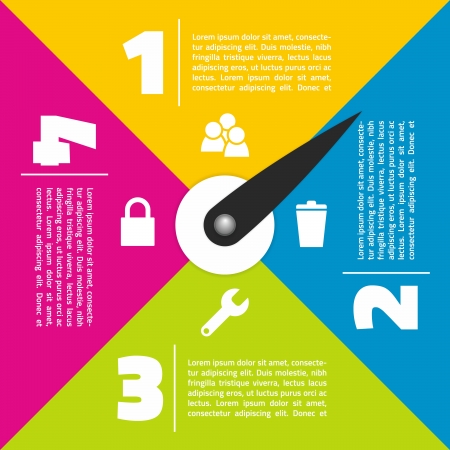 1

Lorem ipsum dolor sit amet, consectetur adipiscing elit. Duis molestie, nibh fringilla tristique viverra, lectus lacus adipiscing eros, ut luctus purus orci ac lectus. Lorem ipsum dolor sit amet, consectetur adipiscing elit. Donec et

2

Lorem ipsum dolor sit amet, consectetur adipiscing elit. Duis molestie, nibh fringilla tristique viverra, lectus lacus adipiscing eros, ut luctus purus orci ac lectus. Lorem ipsum dolor sit amet, consectetur adipiscing elit. Donec et

3

Lorem ipsum dolor sit amet, consectetur adipiscing elit. Duis molestie, nibh fringilla tristique viverra, lectus lacus adipiscing eros, ut luctus purus orci ac lectus. Lorem ipsum dolor sit amet, consectetur adipiscing elit. Donec et

4

Lorem ipsum dolor sit amet, consectetur adipiscing elit. Duis molestie, nibh fringilla tristique viverra, lectus lacus adipiscing eros, ut luctus purus orci ac lectus. Lorem ipsum dolor sit amet, consectetur adipiscing elit. Donec et