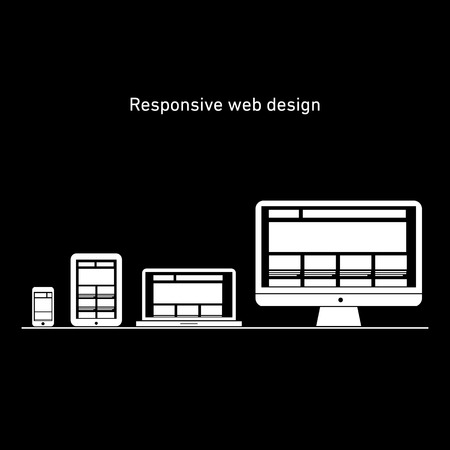 Responsive web design