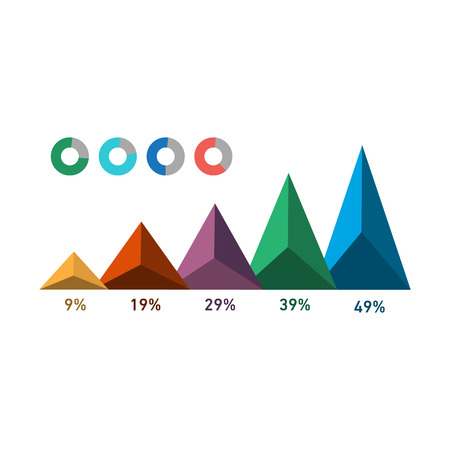 9% 19% 29% 39% 49%