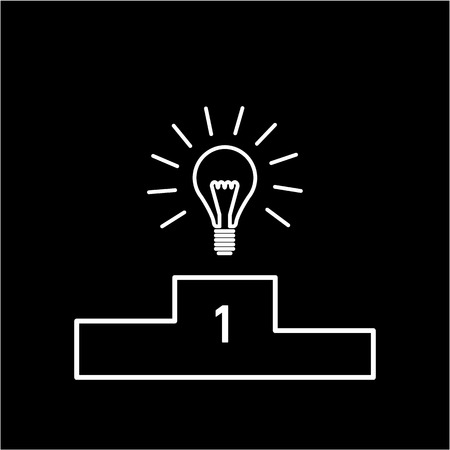 1