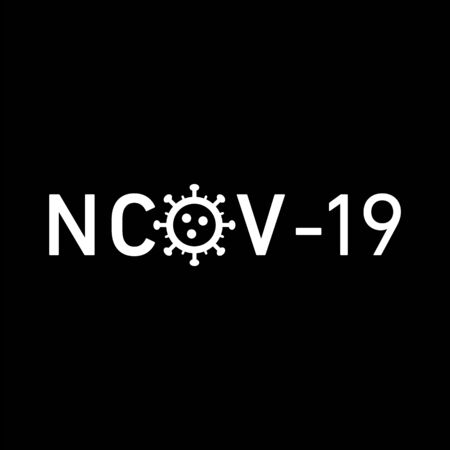 NCOV-19