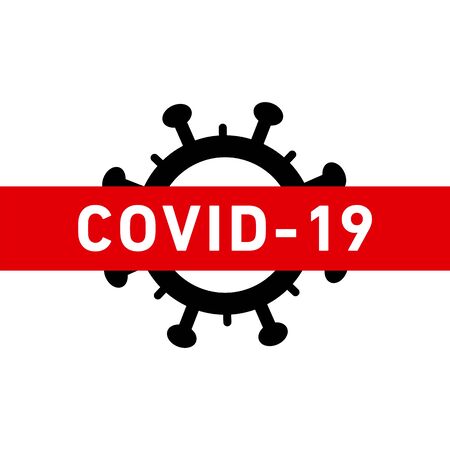 COVID-19