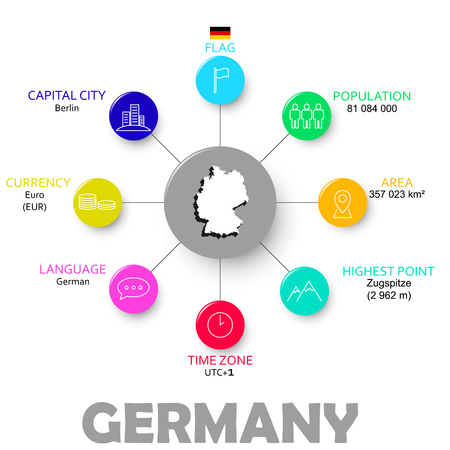 FLAG

CAPITAL CITY
Berlin

POPULATION
81 084 000

CURRENCY
Euro
(EUR)

AREA
357 023 km²

LANGUAGE
German

HIGHEST POINT
Zugspitze
(2 962 m)

TIME ZONE
UTC+1

GERMANY