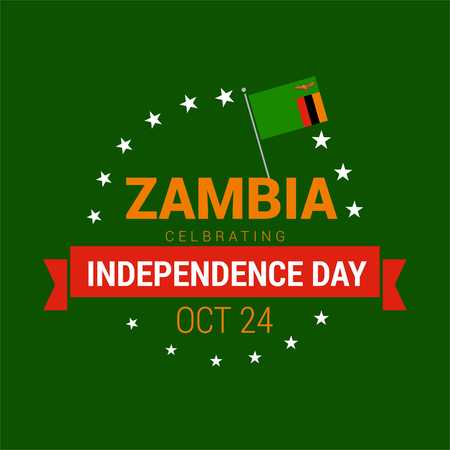 ZAMBIA
CELBRATING
INDEPENDENCE DAY
OCT 24