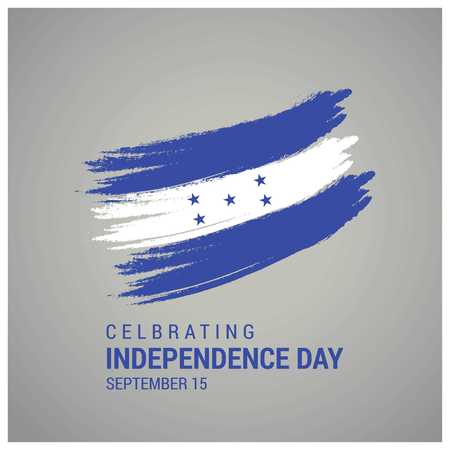 CELBRATING
INDEPENDENCE DAY
SEPTEMBER 15