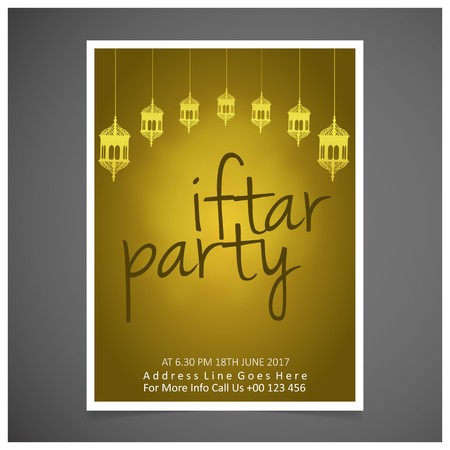 iftar
party

AT 6.30 PM 18TH JUNE 2017
Address Line Goes Here
For More Info Call Us +00 123 456